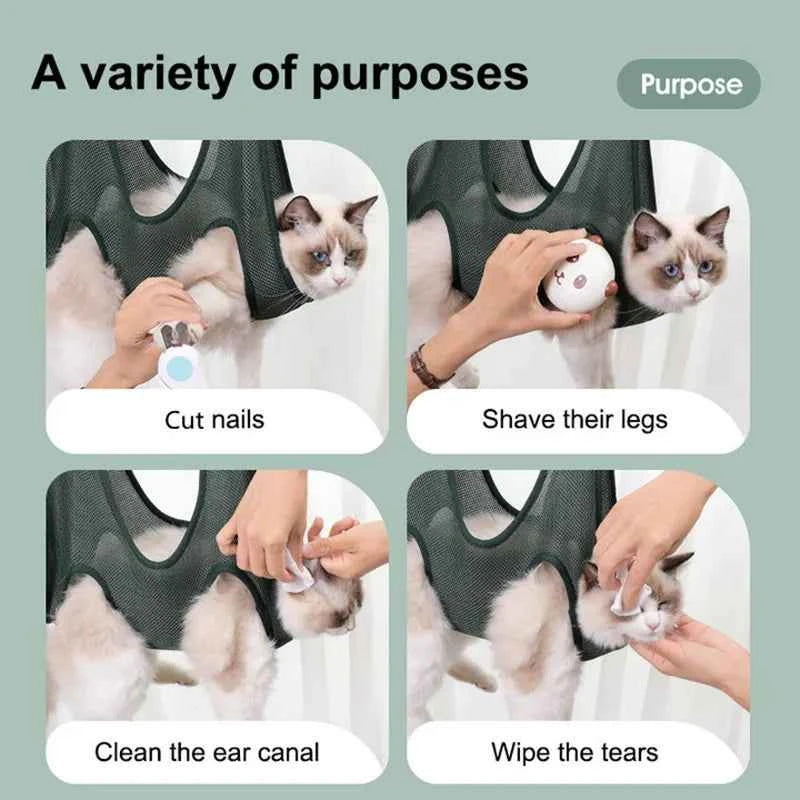 A variety of purposes

Purpose

Cut nails

Shave their legs

Clean the ear canal

Wipe the tears